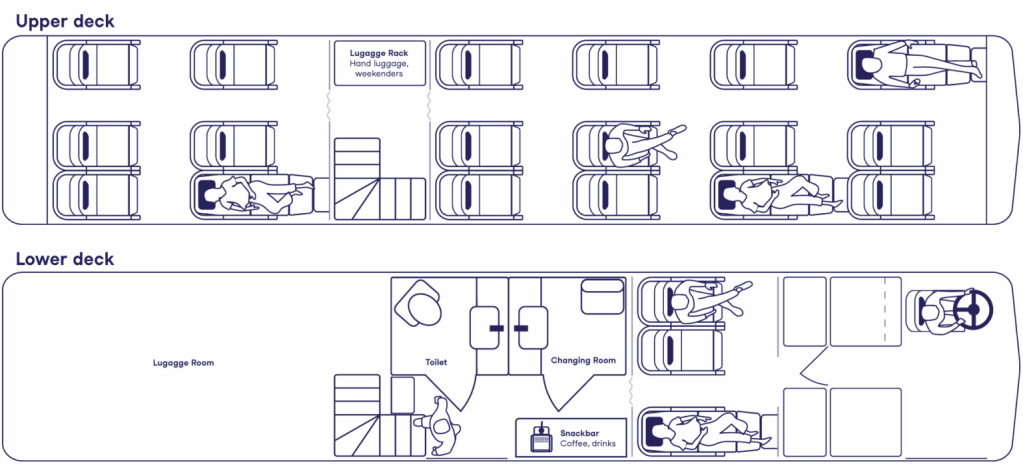 Upper deck

Lugagge Rack
Hand luggage, weekenders

Lower deck

Lugagge Room

Toilet

Changing Room

Snackbar
Coffee, drinks